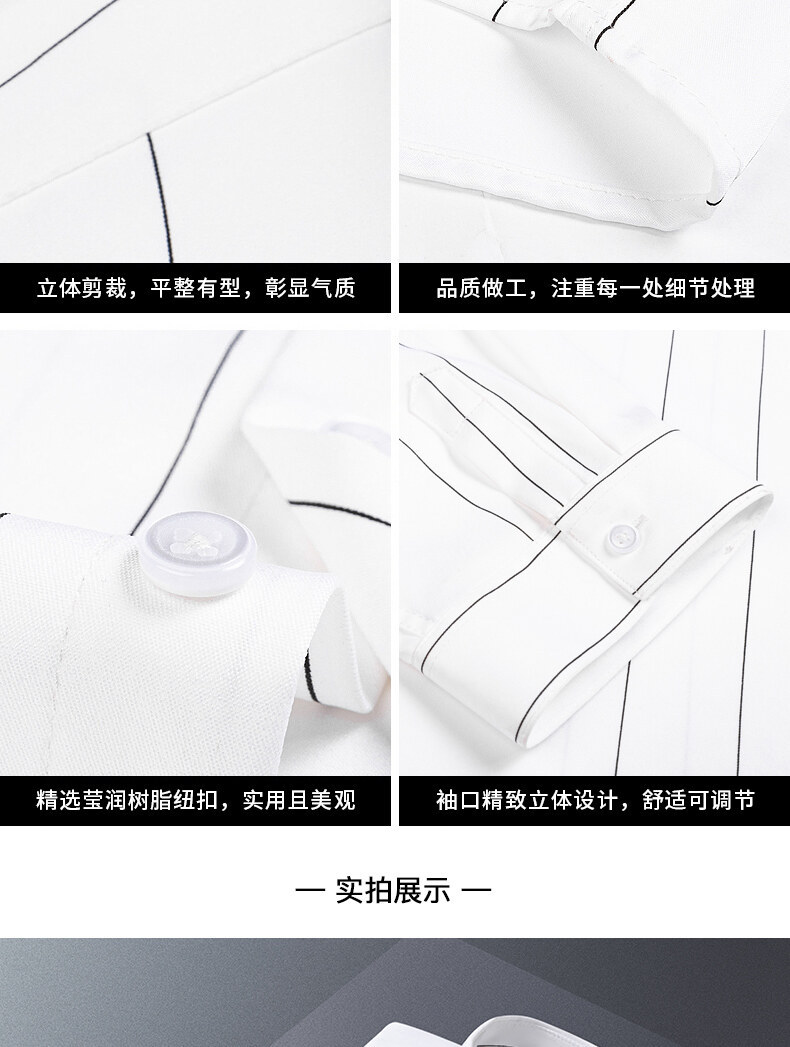 立体剪裁，平整有型，彰显气质

品质做工，注重每一处细节处理

精选莹润树脂纽扣，实用且美观

袖口精致立体设计，舒适可调节

— 实拍展示 —